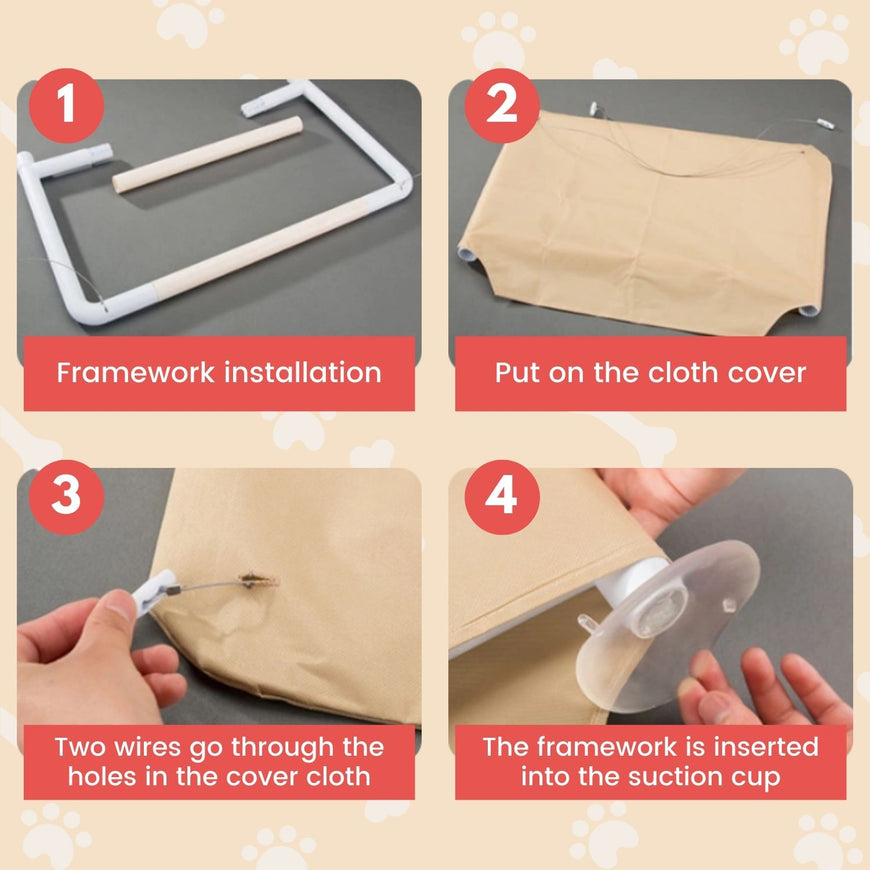 1

Framework installation

2

Put on the cloth cover

3

Two wires go through the holes in the cover cloth

4

The framework is inserted into the suction cup