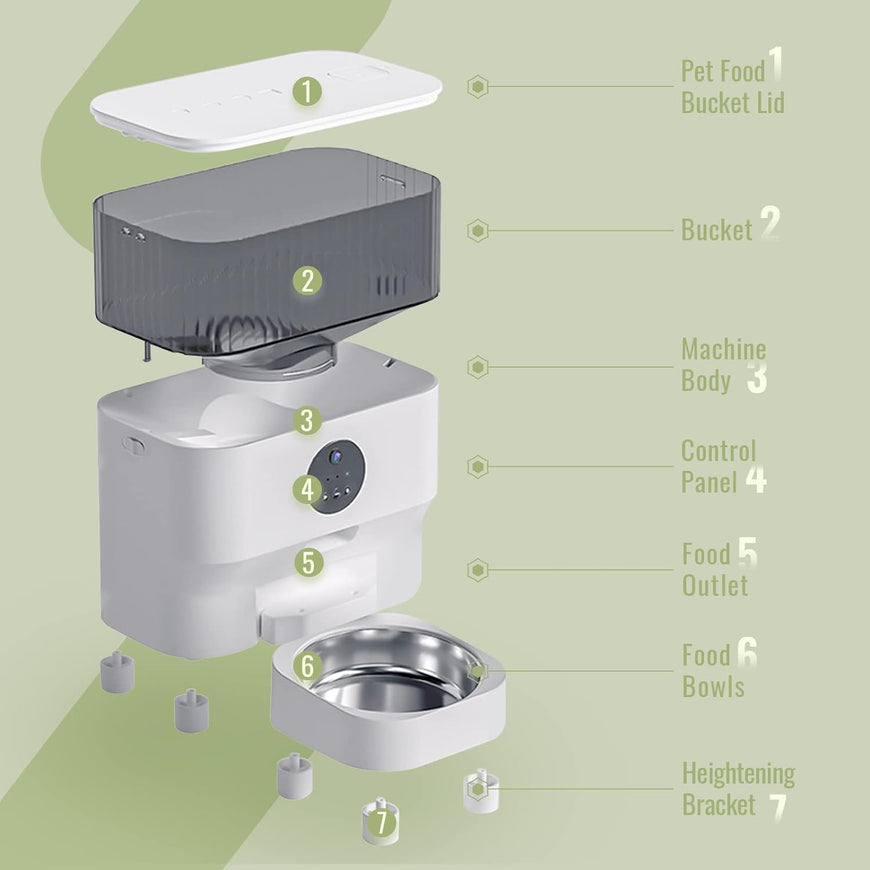 1
2
3
4
5
6
7

Pet Food 1
Bucket Lid

Bucket 2

Machine
Body 3

Control
Panel 4

Food 5
Outlet

Food 6
Bowls

Heightening
Bracket 7