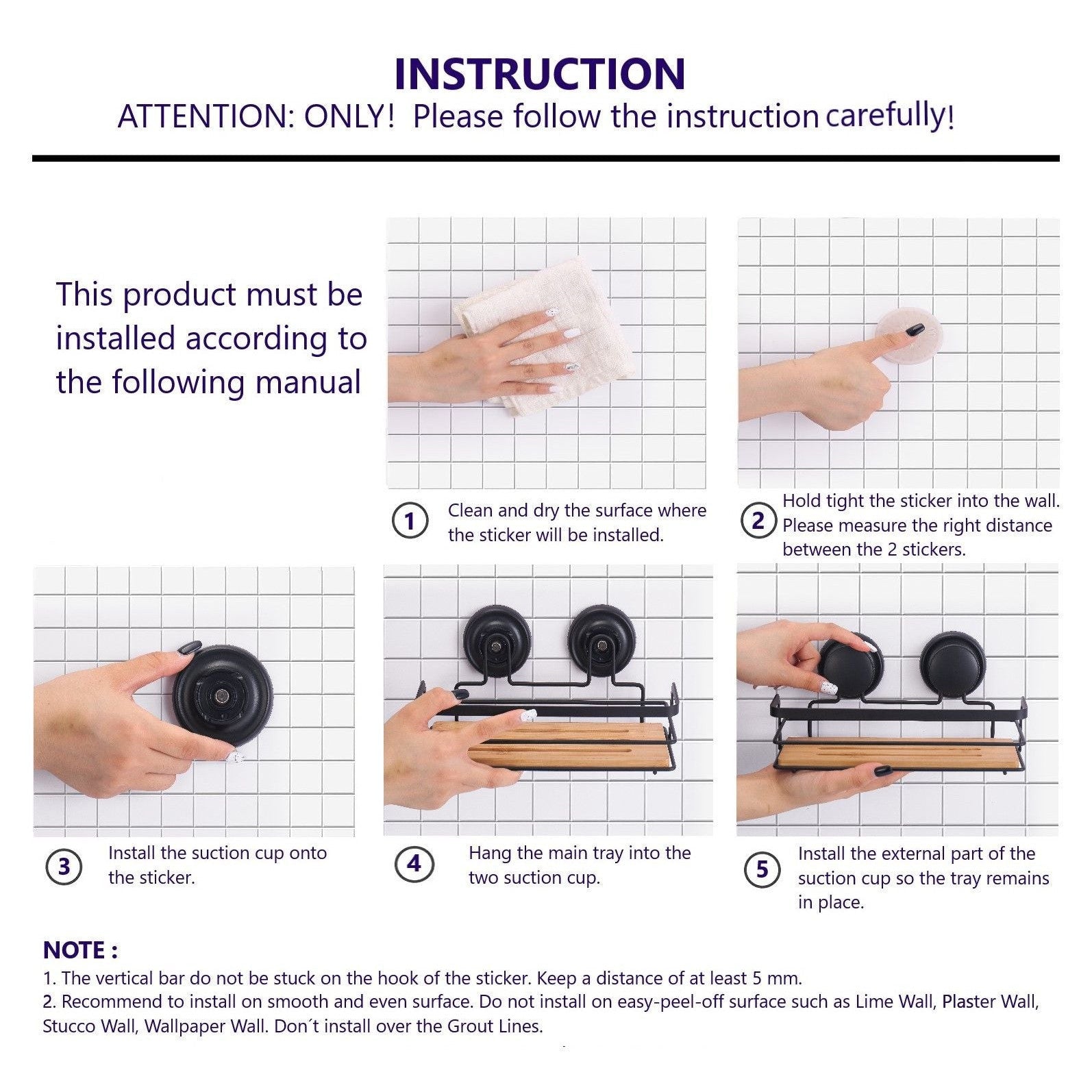 INSTRUCTION

ATTENTION: ONLY! Please follow the instruction carefully!

This product must be installed according to the following manual

1 Clean and dry the surface where the sticker will be installed.

2 Hold tight the sticker into the wall. Please measure the right distance between the 2 stickers.

3 Install the suction cup onto the sticker.

4 Hang the main tray into the two suction cup.

5 Install the external part of the suction cup so the tray remains in place.

NOTE :
1. The vertical bar do not be stuck on the hook of the sticker. Keep a distance of at least 5 mm.
2. Recommend to install on smooth and even surface. Do not install on easy-peel-off surface such as Lime Wall, Plaster Wall, Stucco Wall, Wallpaper Wall. Don´t install over the Grout Lines.